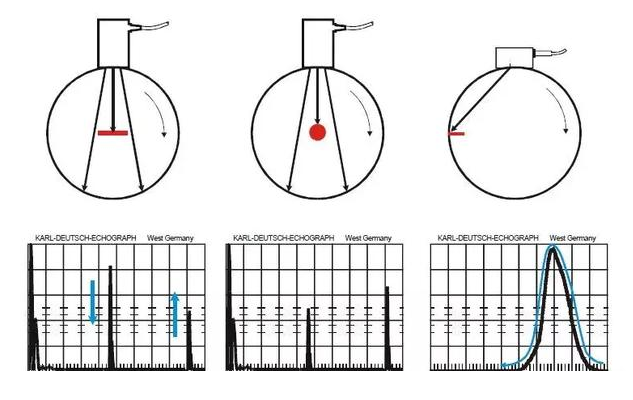 KARL-DEUTSCH-ECHOGRAPH West Germany

KARL-DEUTSCH-ECHOGRAPH West Germany

KARL-DEUTSCH-ECHOGRAPH West Germany